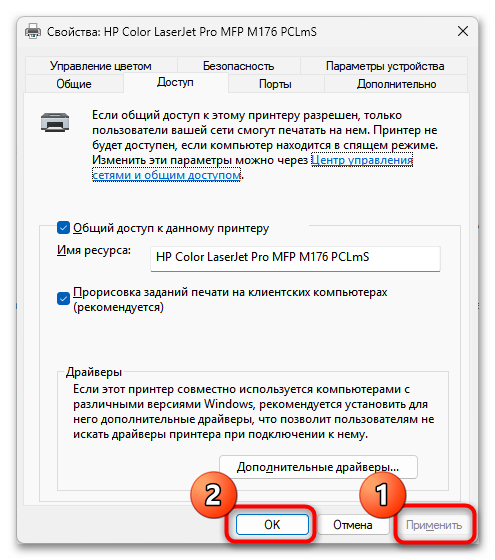 Свойства: HP Color LaserJet Pro MFP M176 PCLmS

Управление цветом
Безопасность
Параметры устройства
Общие
Доступ
Порты
Дополнительно

Если общий доступ к этому принтеру разрешен, только пользователи вашей сети смогут печатать на нем. Принтер не будет доступен, если компьютер находится в спящем режиме. Изменить эти параметры можно через Центр управления сетями и общим доступом.

Общий доступ к данному принтеру
Имя ресурса: HP Color LaserJet Pro MFP M176 PCLmS
Прорисовка заданий печати на клиентских компьютерах (рекомендуется)

Драйверы
Если этот принтер совместно используется компьютерами с различными версиями Windows, рекомендуется установить для него дополнительные драйверы, что позволит пользователям не искать драйверы принтера при подключении к нему.

Дополнительные драйверы...

2
1
OK
Отмена
Применить